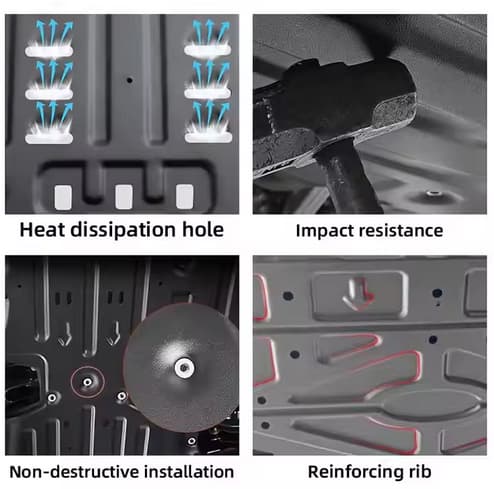 Heat dissipation hole

Impact resistance

Non-destructive installation

Reinforcing rib