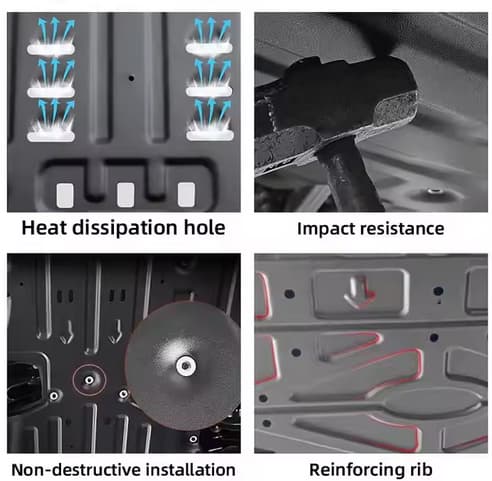 Heat dissipation hole

Impact resistance

Non-destructive installation

Reinforcing rib